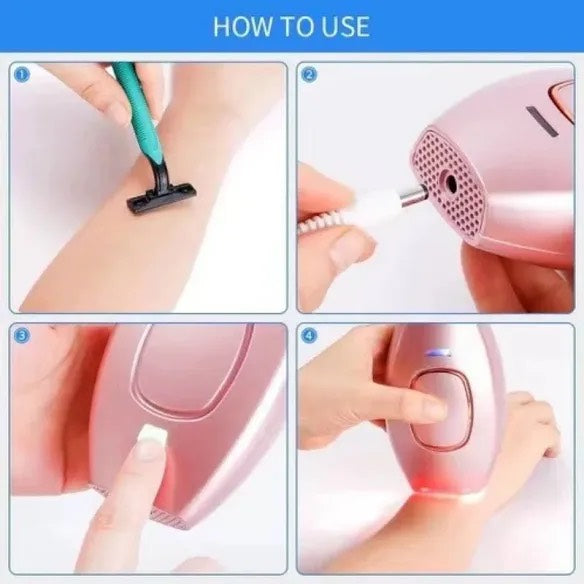 HOW TO USE

1

2

3

4